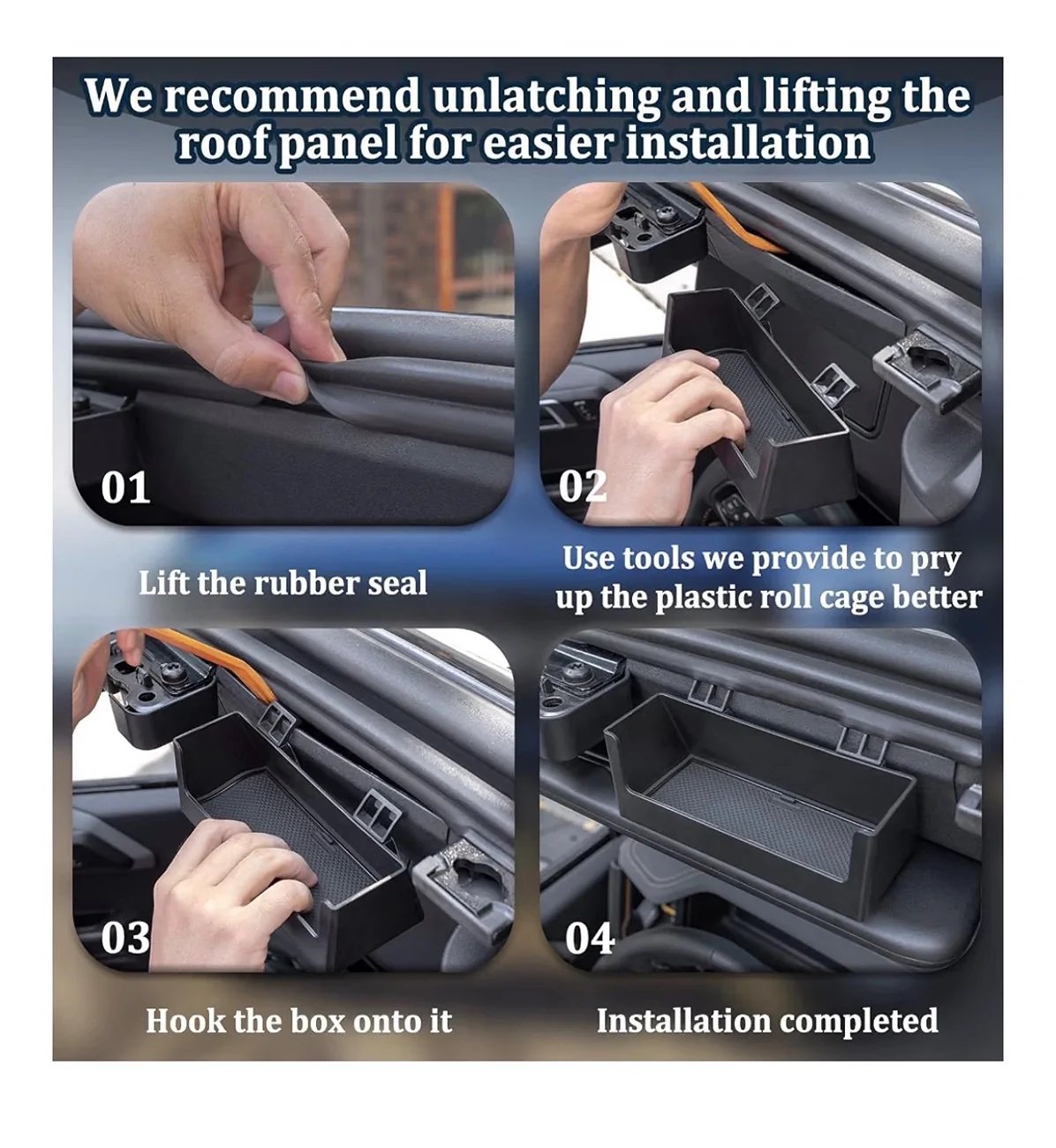 We recommend unlatching and lifting the roof panel for easier installation

01

Lift the rubber seal

02

Use tools we provide to pry up the plastic roll cage better

03

Hook the box onto it

04

Installation completed