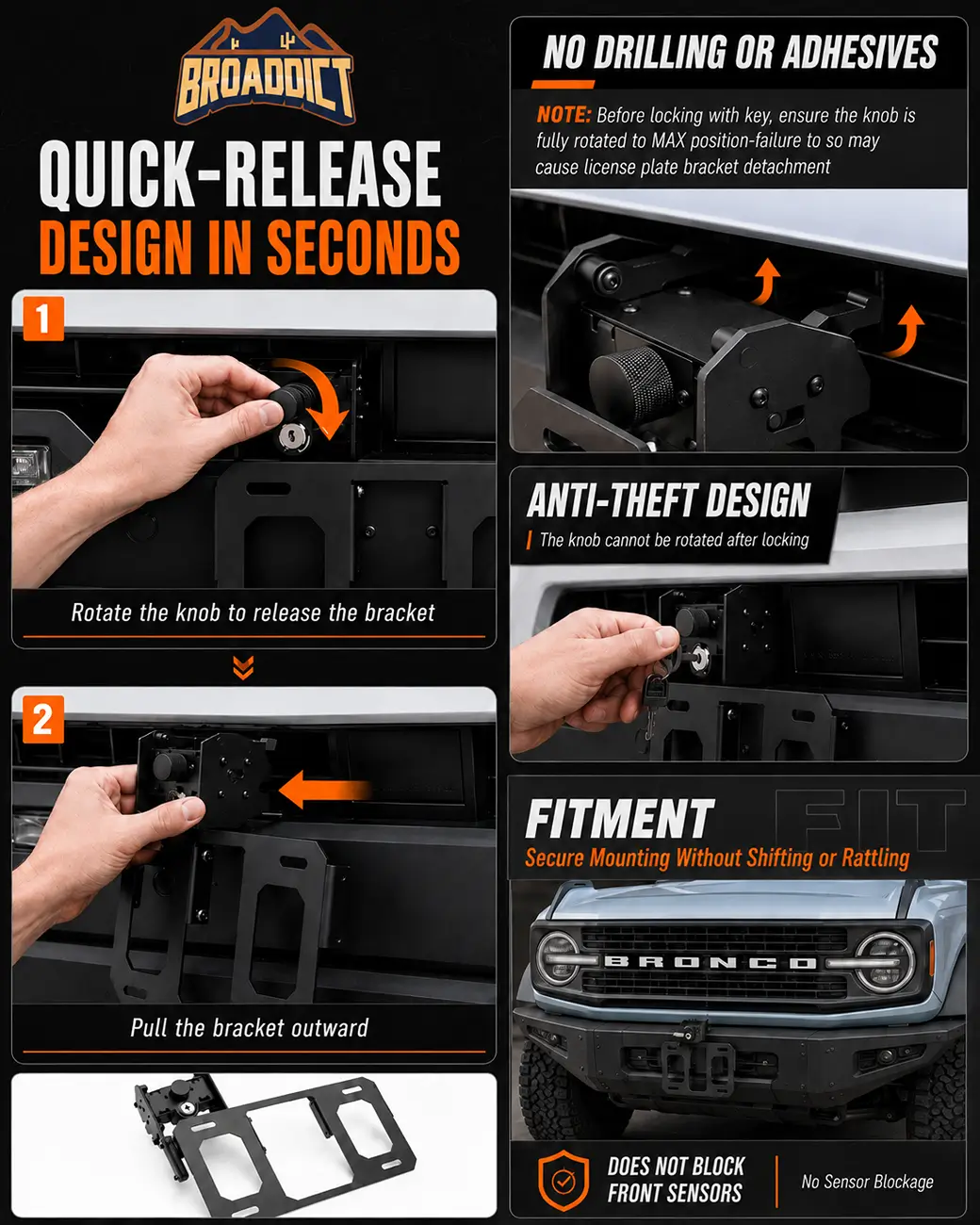 BROADDICT

QUICK-RELEASE
DESIGN IN SECONDS

1

Rotate the knob to release the bracket

2

Pull the bracket outward

NO DRILLING OR ADHESIVES

NOTE: Before locking with key, ensure the knob is fully rotated to MAX position-failure to so may cause license plate bracket detachment

ANTI-THEFT DESIGN

The knob cannot be rotated after locking

FITMENT

FIT

Secure Mounting Without Shifting or Rattling

BRONCO

DOES NOT BLOCK FRONT SENSORS

No Sensor Blockage