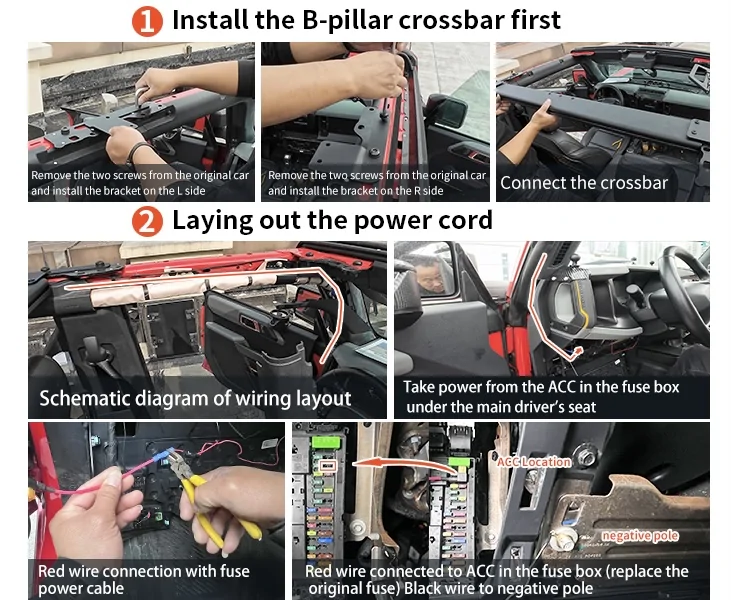 1 Install the B-pillar crossbar first

Remove the two screws from the original car and install the bracket on the L side

Remove the two screws from the original car and install the bracket on the R side

Connect the crossbar

2 Laying out the power cord

Schematic diagram of wiring layout

Take power from the ACC in the fuse box under the main driver's seat

Red wire connection with fuse power cable

ACC Location

negative pole

Red wire connected to ACC in the fuse box (replace the original fuse) Black wire to negative pole