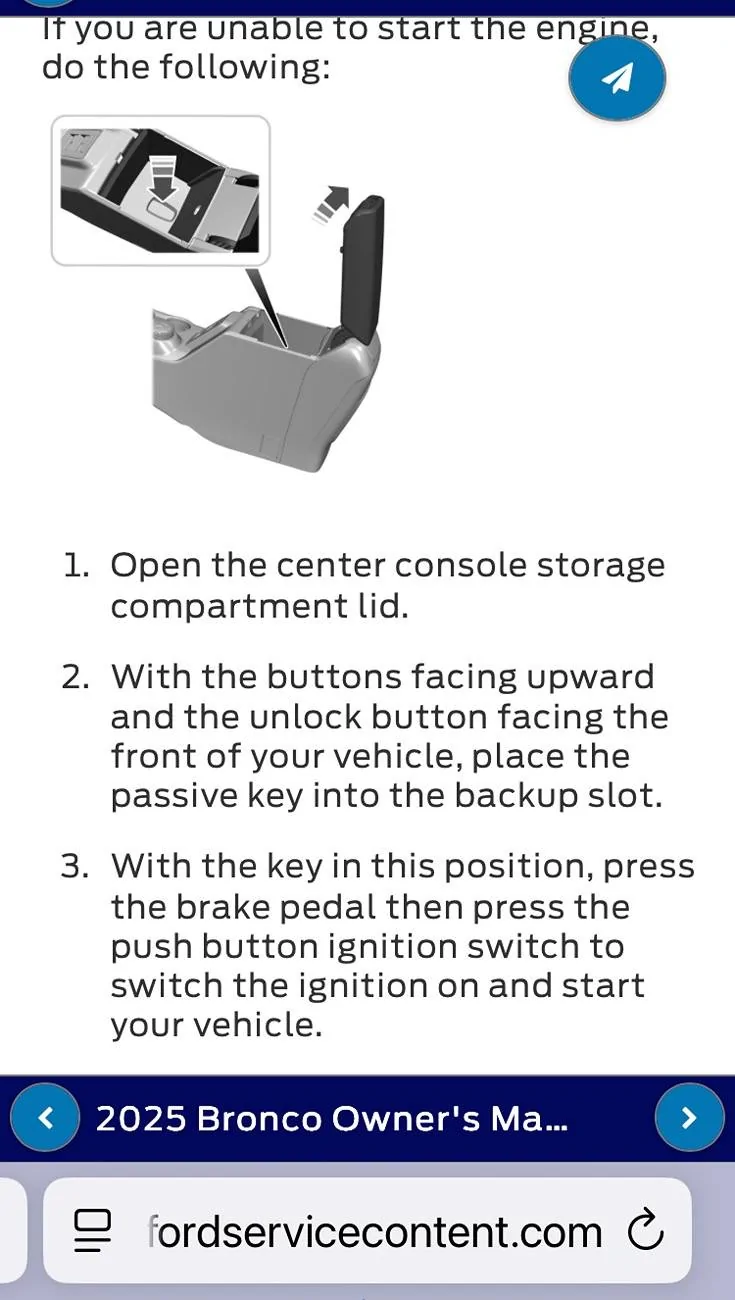 If you are unable to start the engine, do the following:

1. Open the center console storage compartment lid.

2. With the buttons facing upward and the unlock button facing the front of your vehicle, place the passive key into the backup slot.

3. With the key in this position, press the brake pedal then press the push button ignition switch to switch the ignition on and start your vehicle.

2025 Bronco Owner's Ma...

fordservicecontent.com