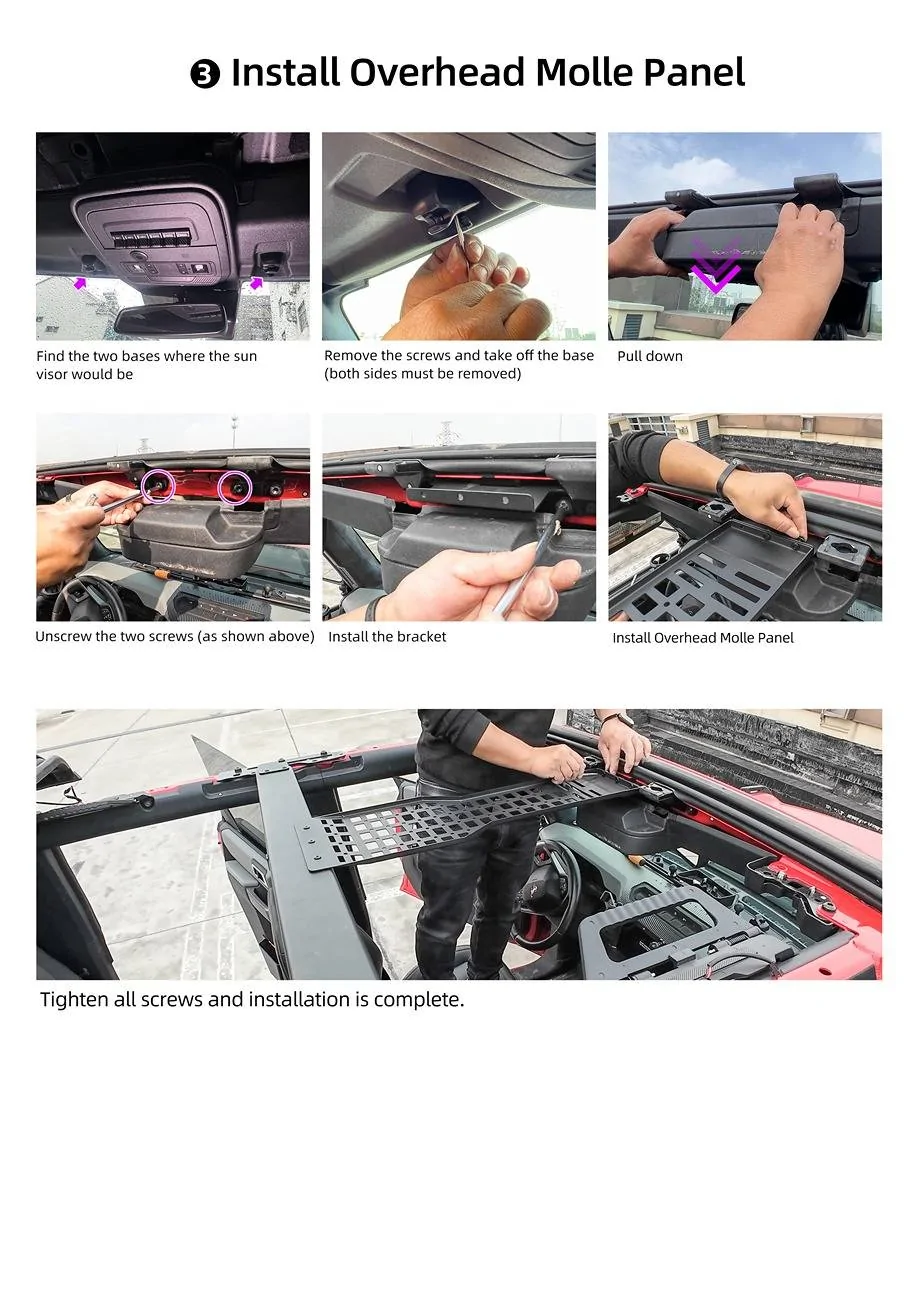 ❸ Install Overhead Molle Panel

Find the two bases where the sun visor would be

Remove the screws and take off the base (both sides must be removed)

Pull down

Unscrew the two screws (as shown above)

Install the bracket

Install Overhead Molle Panel

Tighten all screws and installation is complete.