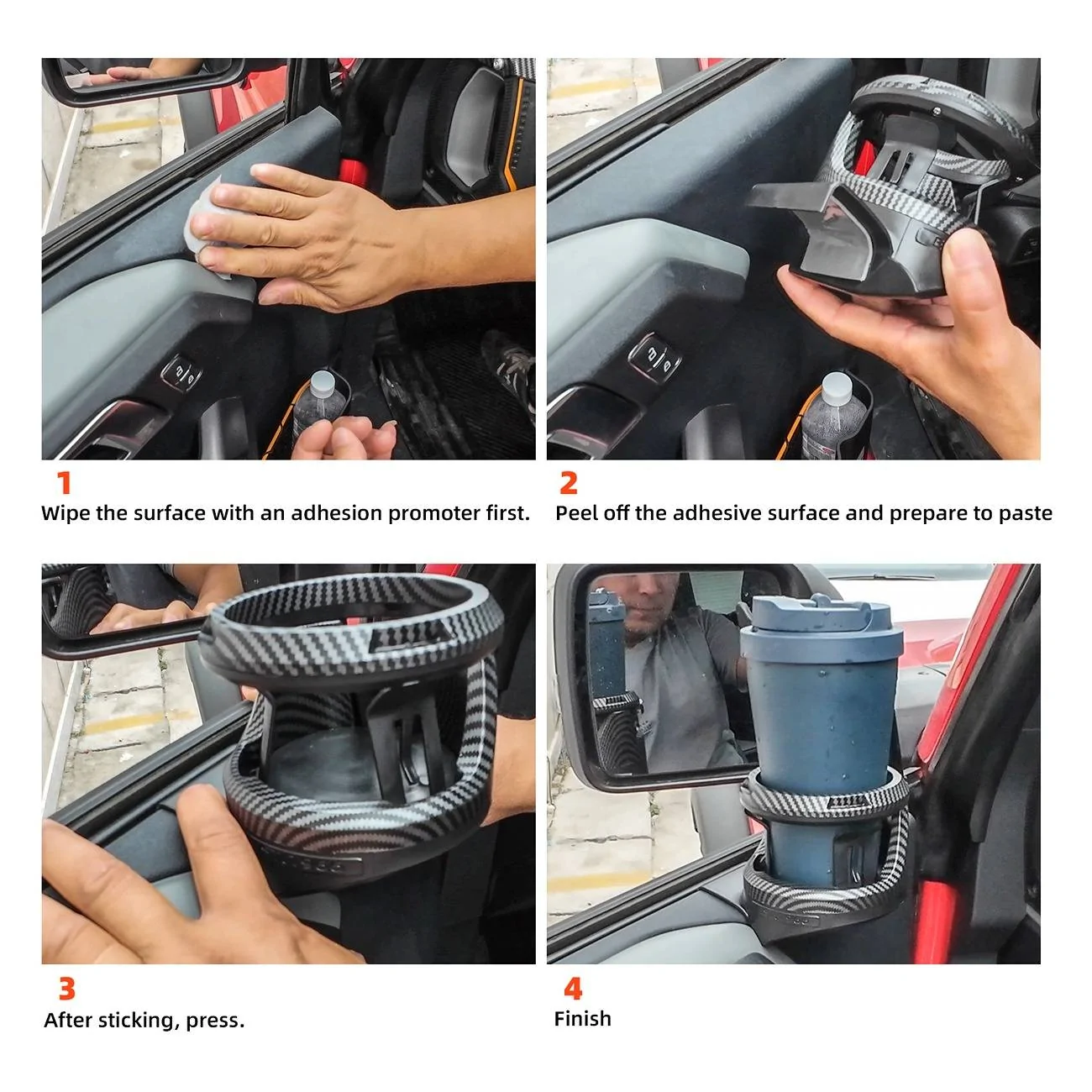 1
Wipe the surface with an adhesion promoter first.

2
Peel off the adhesive surface and prepare to paste

3
After sticking, press.

4
Finish