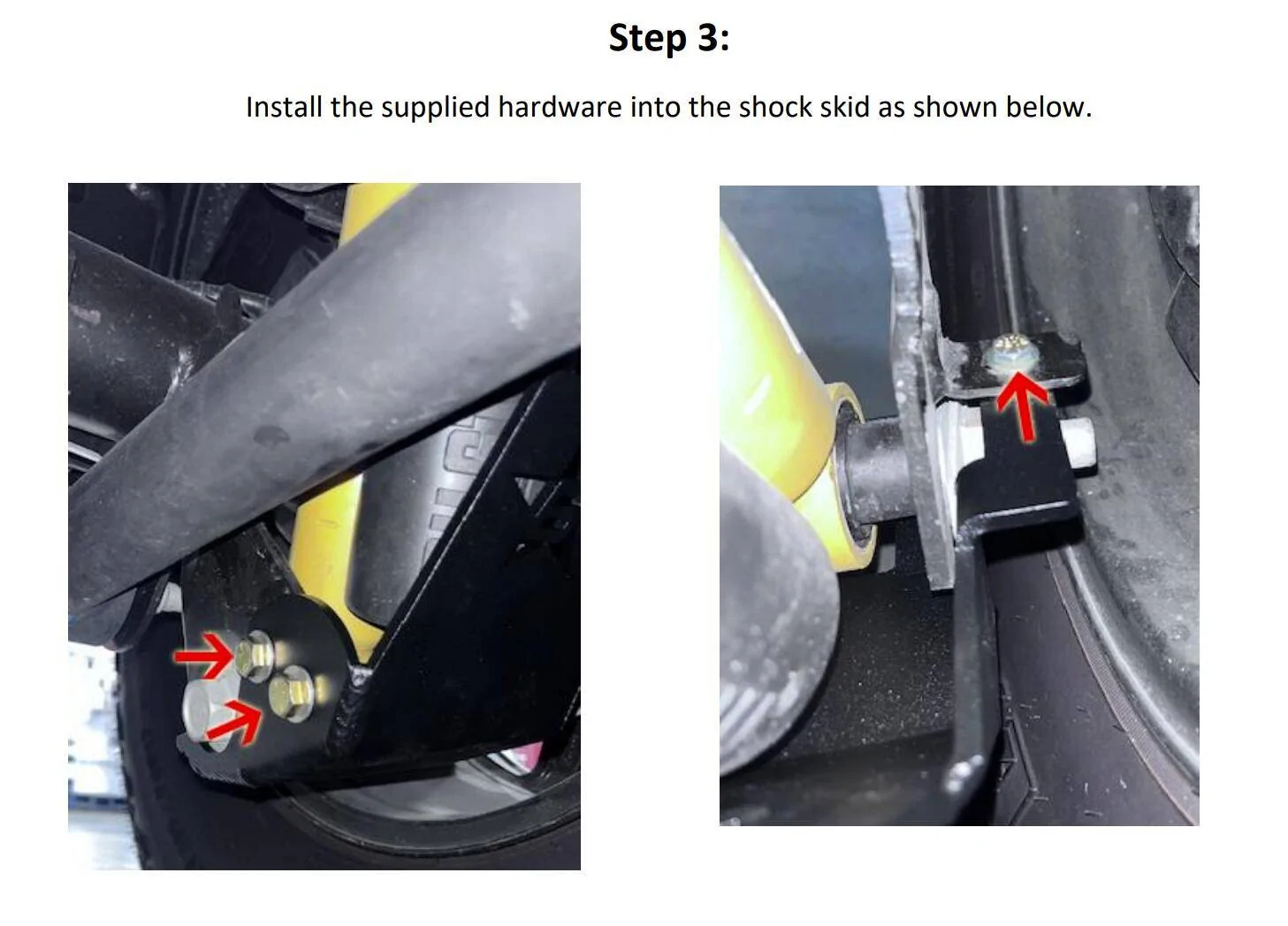 Step 3:

Install the supplied hardware into the shock skid as shown below.