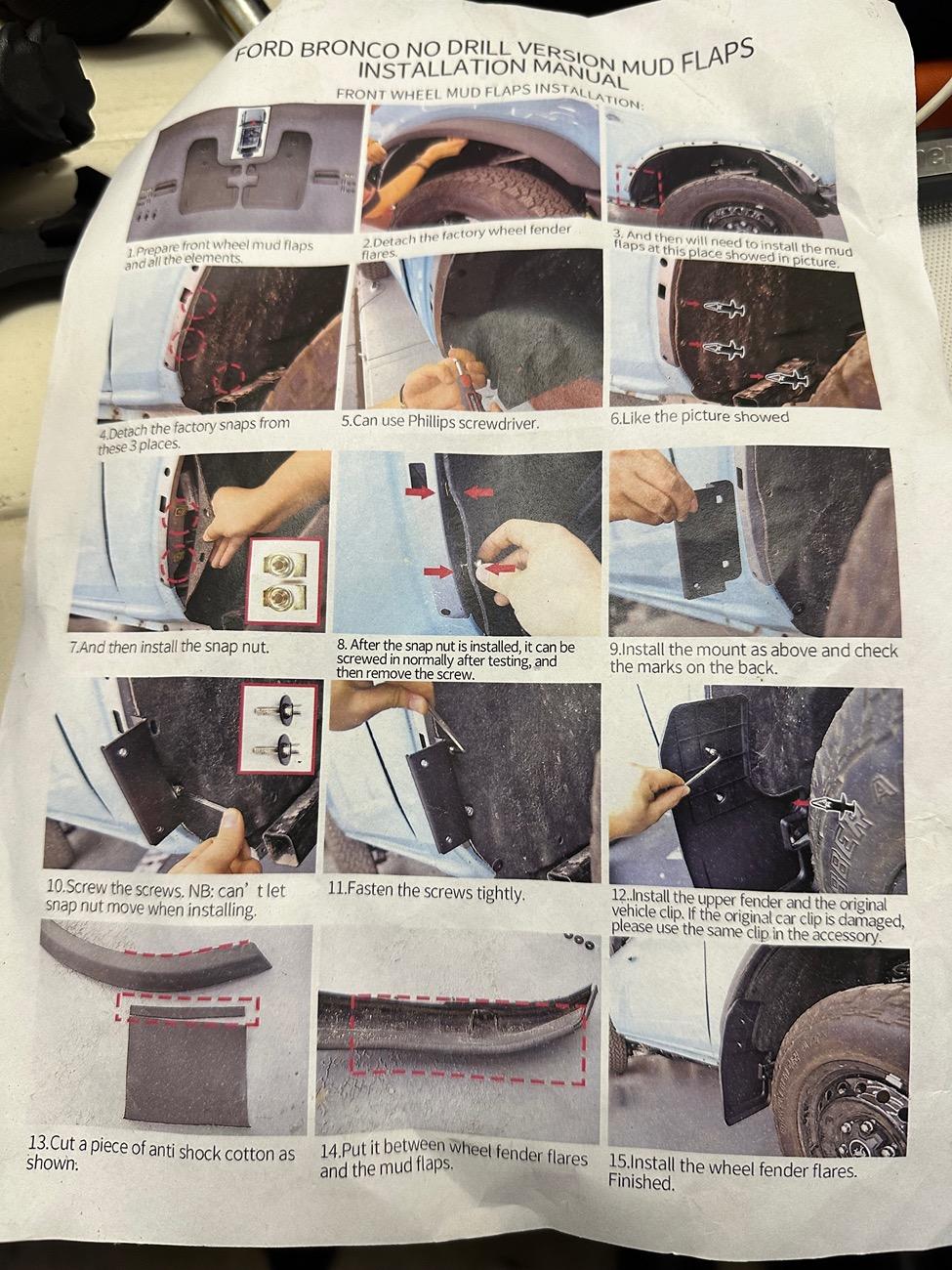 FORD BRONCO NO DRILL VERSION MUD FLAPS
INSTALLATION MANUAL

FRONT WHEEL MUD FLAPS INSTALLATION:

1.Prepare front wheel mud flaps and all the elements.

2.Detach the factory wheel fender flares.

3. And then will need to install the mud flaps at this place showed in picture.

4.Detach the factory snaps from these 3 places.

5.Can use Phillips screwdriver.

6.Like the picture showed

7.And then install the snap nut.

8. After the snap nut is installed, it can be screwed in normally after testing, and then remove the screw.

9.Install the mount as above and check the marks on the back.

10.Screw the screws. NB: can' t let snap nut move when installing.

11.Fasten the screws tightly.

12..Install the upper fender and the original vehicle clip. If the original car clip is damaged, please use the same clip in the accessory.

13.Cut a piece of anti shock cotton as shown.

14.Put it between wheel fender flares and the mud flaps.

15.Install the wheel fender flares. Finished.