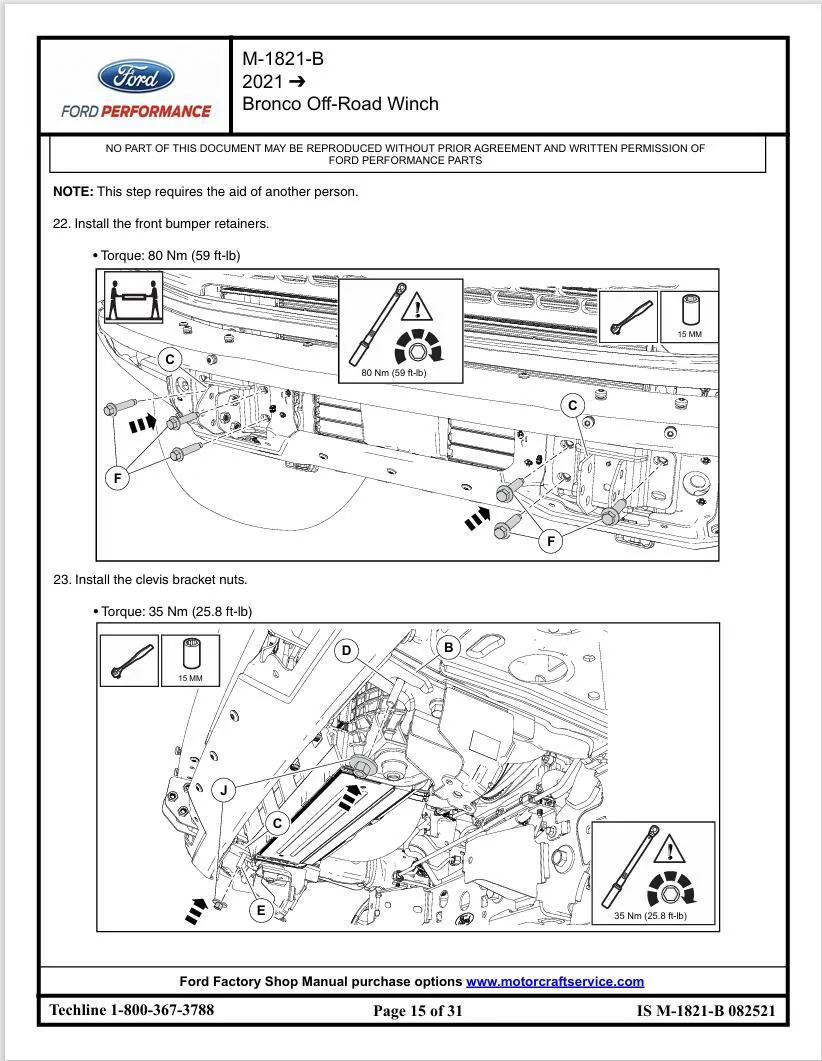 Ford
FORD PERFORMANCE

M-1821-B
2021 ➔
Bronco Off-Road Winch

NO PART OF THIS DOCUMENT MAY BE REPRODUCED WITHOUT PRIOR AGREEMENT AND WRITTEN PERMISSION OF FORD PERFORMANCE PARTS

**NOTE:** This step requires the aid of another person.

22. Install the front bumper retainers.

• Torque: 80 Nm (59 ft-lb)

80 Nm (59 ft-lb)
15 MM
C
C
F
F

23. Install the clevis bracket nuts.

• Torque: 35 Nm (25.8 ft-lb)

15 MM
D
B
J
C
E
35 Nm (25.8 ft-lb)

Ford Factory Shop Manual purchase options www.motorcraftservice.com

Techline 1-800-367-3788 Page 15 of 31 IS M-1821-B 082521