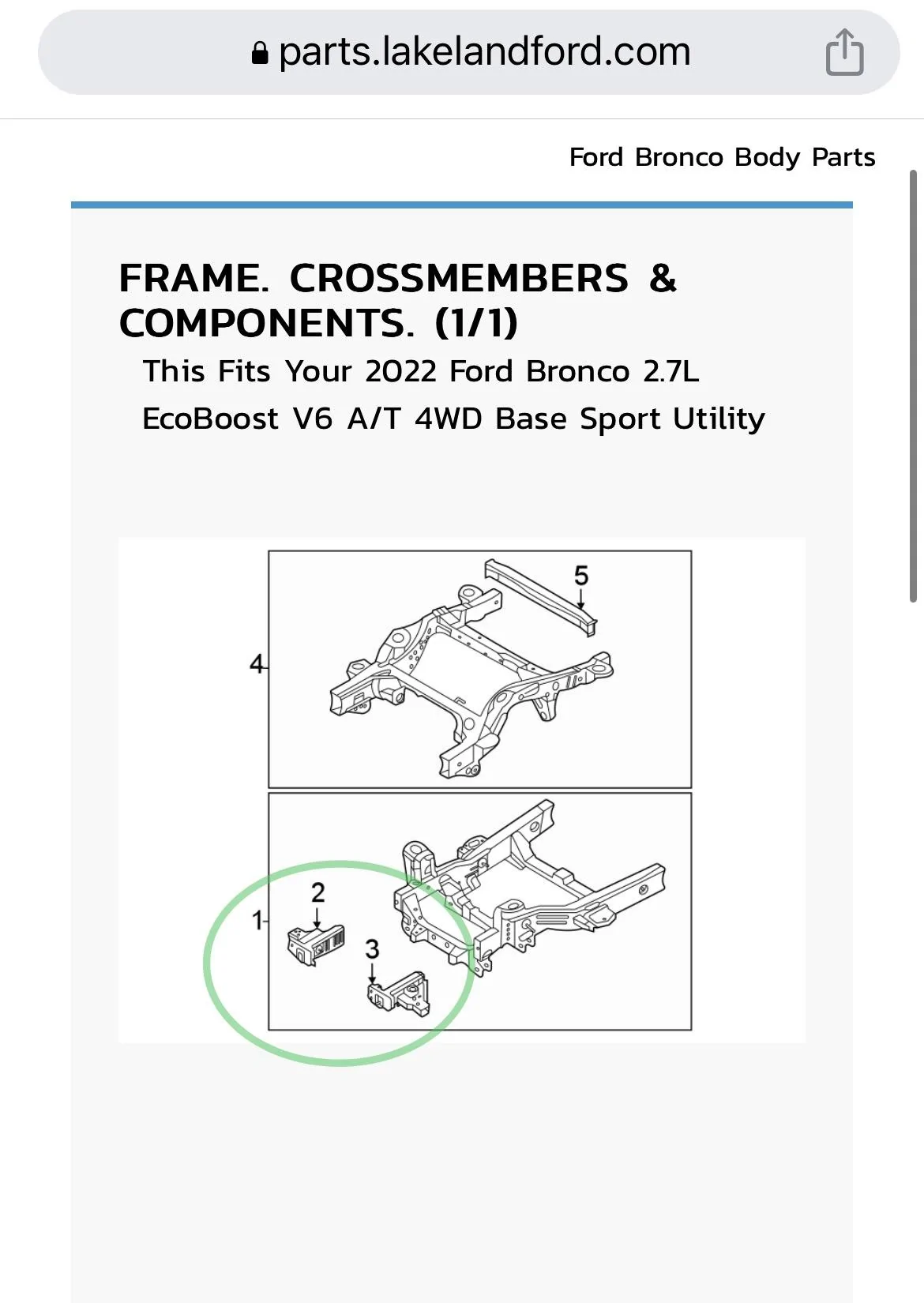 parts.lakelandford.com

Ford Bronco Body Parts

FRAME. CROSSMEMBERS & COMPONENTS. (1/1)

This Fits Your 2022 Ford Bronco 2.7L EcoBoost V6 A/T 4WD Base Sport Utility

5
4
2
1
3