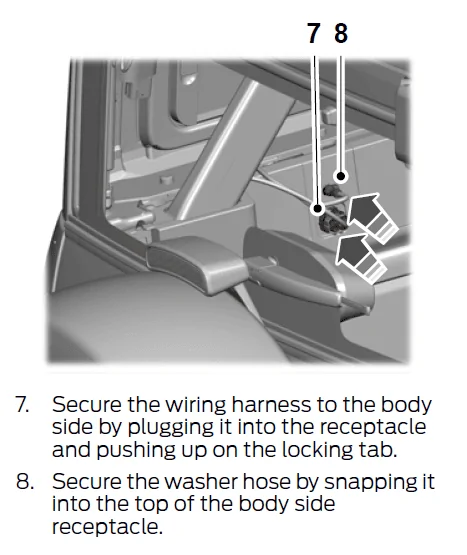 7 8

7. Secure the wiring harness to the body side by plugging it into the receptacle and pushing up on the locking tab.

8. Secure the washer hose by snapping it into the top of the body side receptacle.