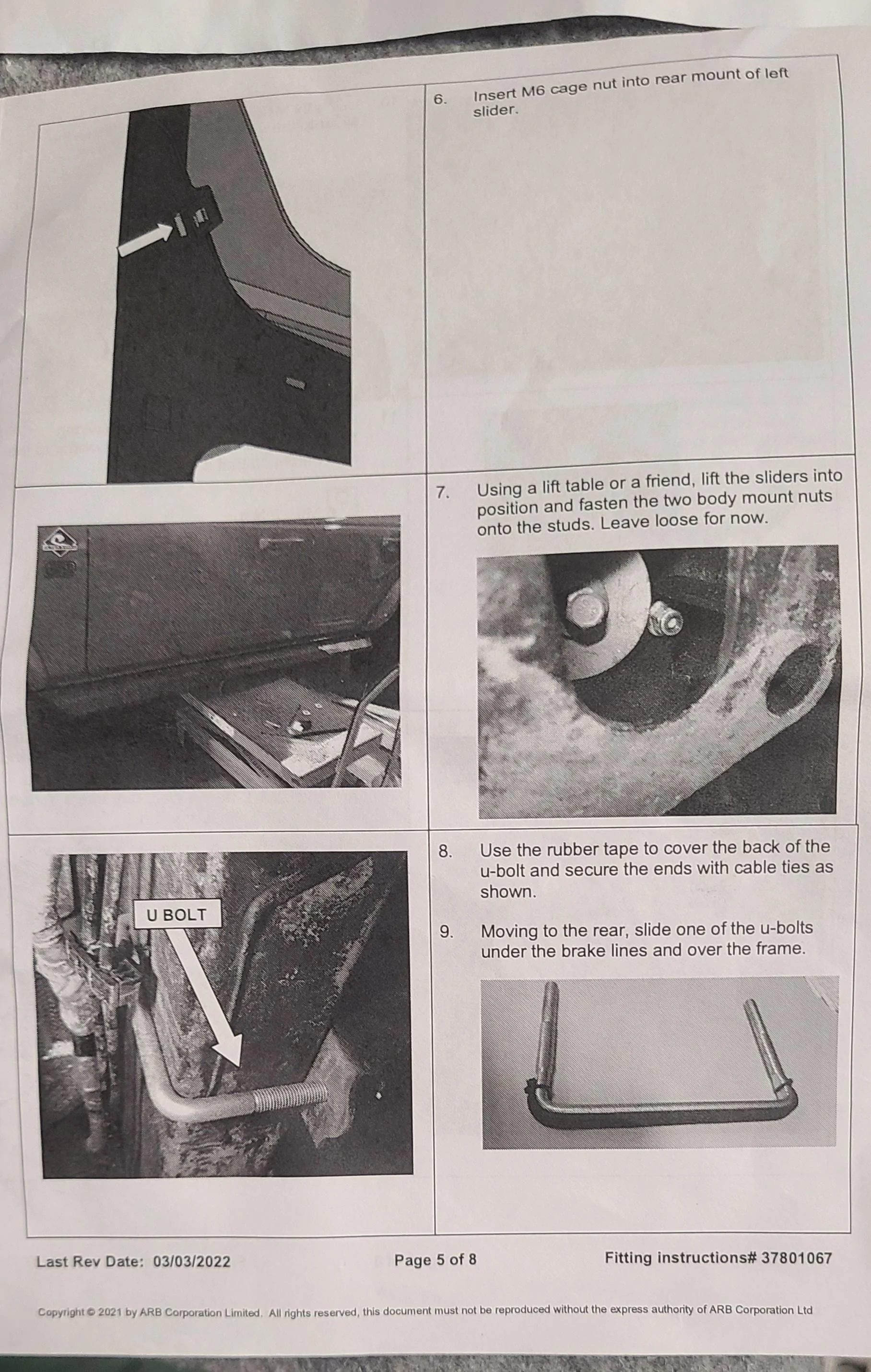 6. Insert M6 cage nut into rear mount of left slider.

7. Using a lift table or a friend, lift the sliders into position and fasten the two body mount nuts onto the studs. Leave loose for now.

U BOLT

8. Use the rubber tape to cover the back of the u-bolt and secure the ends with cable ties as shown.

9. Moving to the rear, slide one of the u-bolts under the brake lines and over the frame.

Last Rev Date: 03/03/2022 Page 5 of 8 Fitting instructions# 37801067

Copyright © 2021 by ARB Corporation Limited. All rights reserved, this document must not be reproduced without the express authority of ARB Corporation Ltd