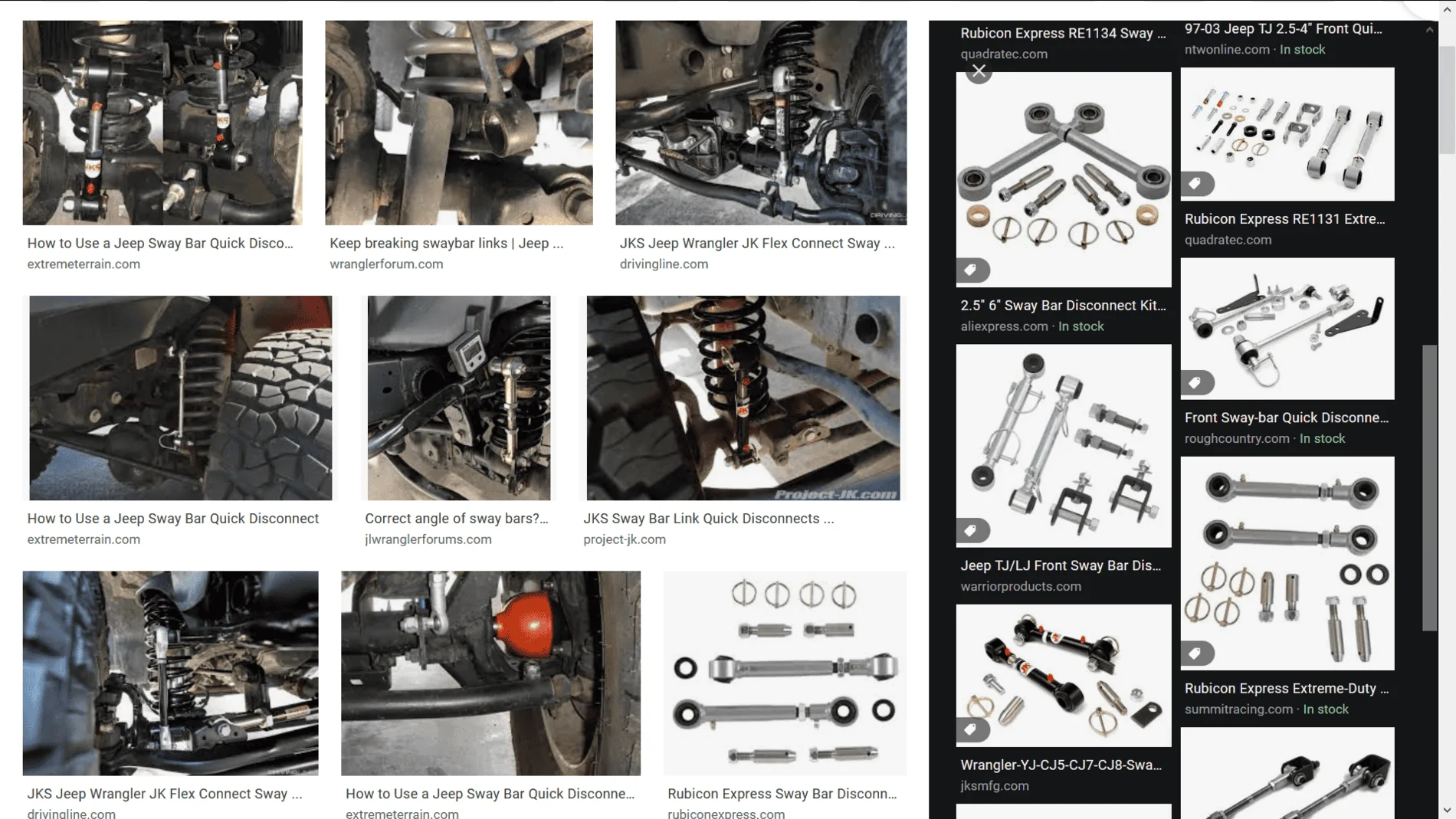 How to Use a Jeep Sway Bar Quick Disco...
extremeterrain.com

Keep breaking swaybar links | Jeep ...
wranglerforum.com

JKS Jeep Wrangler JK Flex Connect Sway ...
drivingline.com

How to Use a Jeep Sway Bar Quick Disconnect
extremeterrain.com

Correct angle of sway bars?...
jlwranglerforums.com

Project-JK.com

JKS Sway Bar Link Quick Disconnects ...
project-jk.com

JKS Jeep Wrangler JK Flex Connect Sway ...
drivingline.com

How to Use a Jeep Sway Bar Quick Disconne...
extremeterrain.com

Rubicon Express Sway Bar Disconn...
rubiconexpress.com

Rubicon Express RE1134 Sway ...
quadratec.com

2.5" 6" Sway Bar Disconnect Kit...
aliexpress.com · In stock

Jeep TJ/LJ Front Sway Bar Dis...
warriorproducts.com

Wrangler-YJ-CJ5-CJ7-CJ8-Swa...
jksmfg.com

97-03 Jeep TJ 2.5-4" Front Qui...
ntwonline.com · In stock

Rubicon Express RE1131 Extre...
quadratec.com

Front Sway-bar Quick Disconne...
roughcountry.com · In stock

Rubicon Express Extreme-Duty ...
summitracing.com · In stock