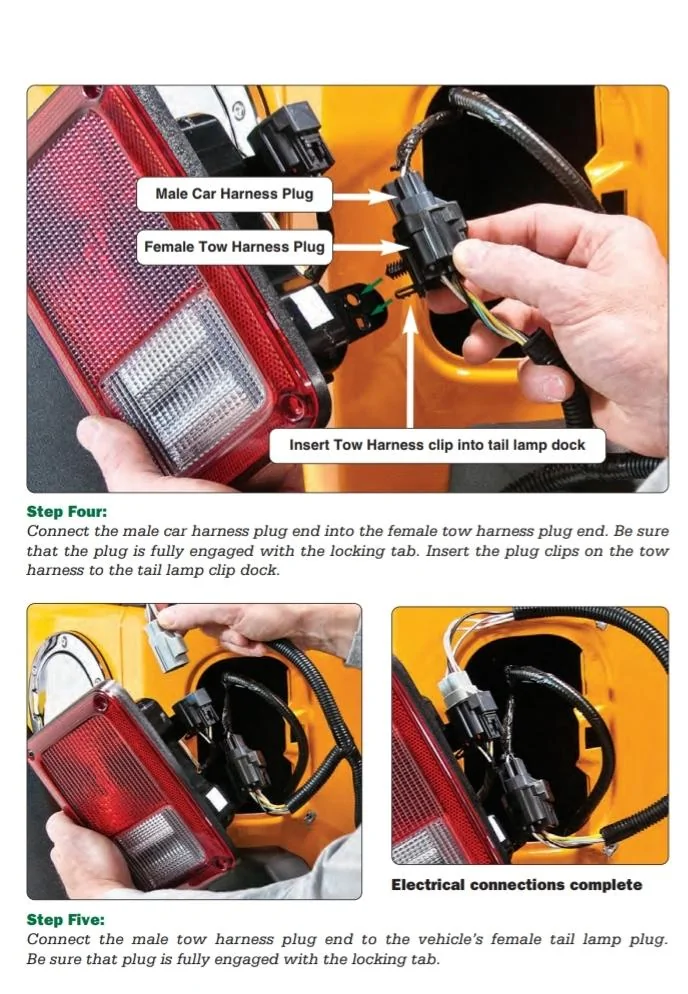 Male Car Harness Plug

Female Tow Harness Plug

Insert Tow Harness clip into tail lamp dock

Step Four:
Connect the male car harness plug end into the female tow harness plug end. Be sure that the plug is fully engaged with the locking tab. Insert the plug clips on the tow harness to the tail lamp clip dock.

Electrical connections complete

Step Five:
Connect the male tow harness plug end to the vehicle's female tail lamp plug. Be sure that plug is fully engaged with the locking tab.